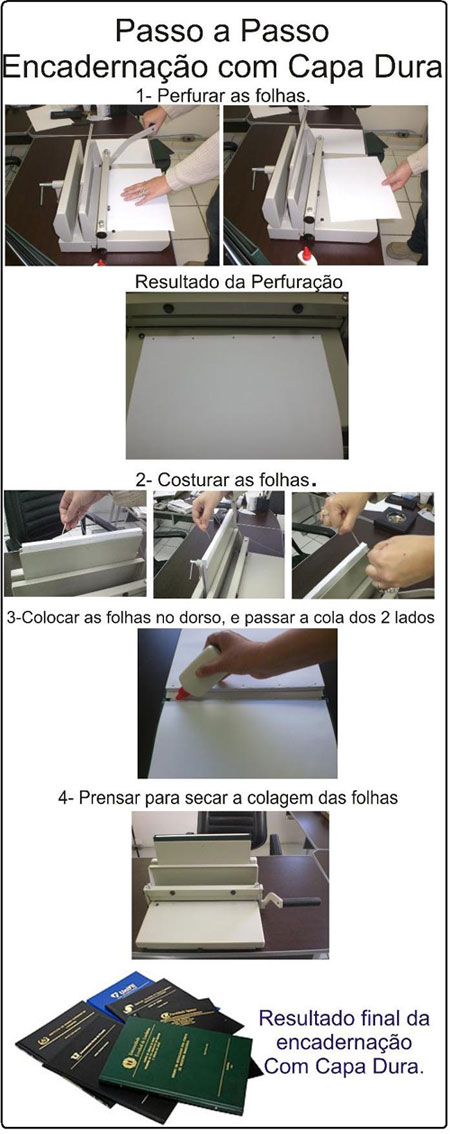 Passo a Passo
Encadernação com Capa Dura

1- Perfurar as folhas.

Resultado da Perfuração

2- Costurar as folhas.

3-Colocar as folhas no dorso, e passar a cola dos 2 lados

4- Prensar para secar a colagem das folhas

Resultado final da encadernação Com Capa Dura.